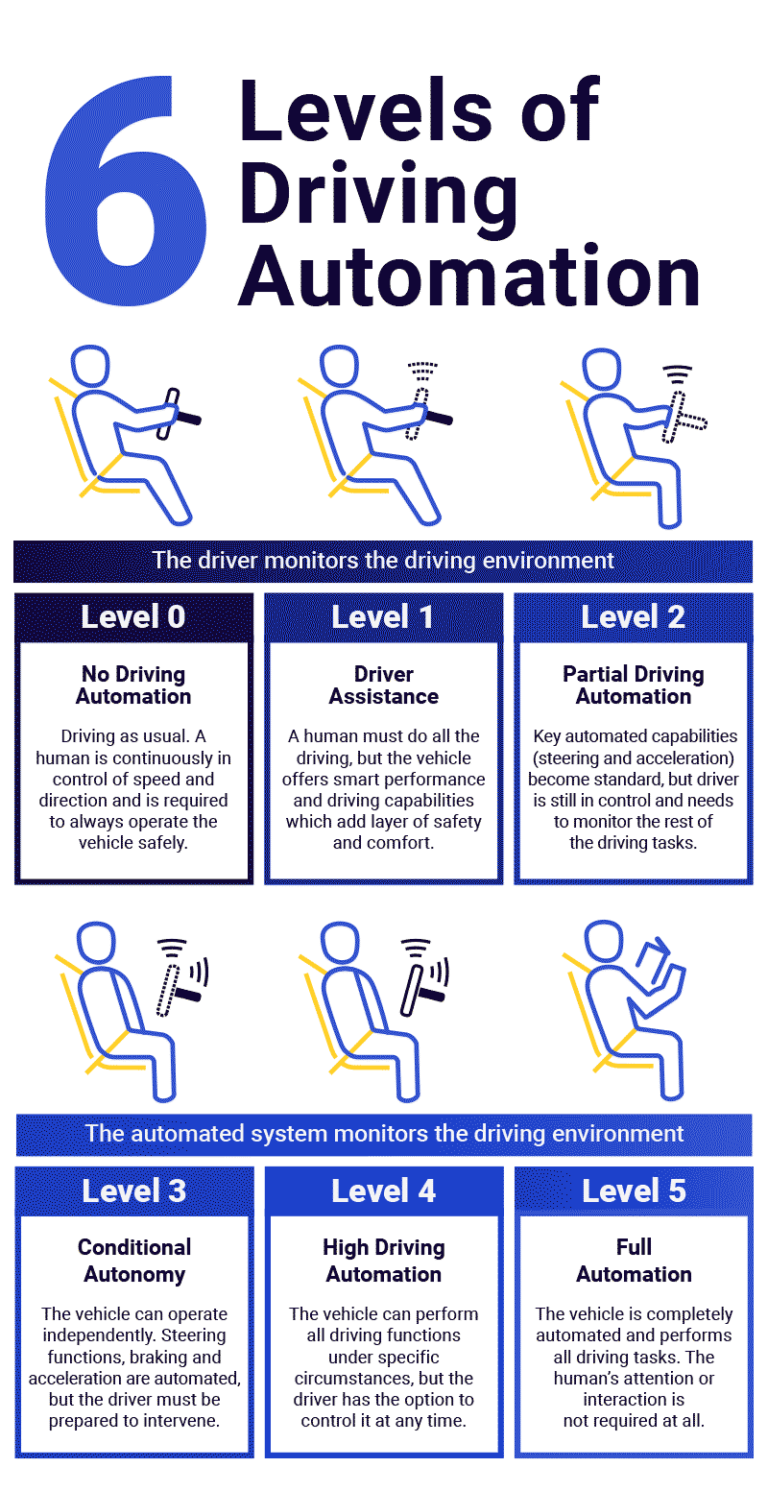 6 Levels of Driving Automation

The driver monitors the driving environment

Level 0

No Driving Automation

Driving as usual. A human is continuously in control of speed and direction and is required to always operate the vehicle safely.

Level 1

Driver Assistance

A human must do all the driving, but the vehicle offers smart performance and driving capabilities which add layer of safety and comfort.

Level 2

Partial Driving Automation

Key automated capabilities (steering and acceleration) become standard, but driver is still in control and needs to monitor the rest of the driving tasks.

The automated system monitors the driving environment

Level 3

Conditional Autonomy

The vehicle can operate independently. Steering functions, braking and acceleration are automated, but the driver must be prepared to intervene.

Level 4

High Driving Automation

The vehicle can perform all driving functions under specific circumstances, but the driver has the option to control it at any time.

Level 5

Full Automation

The vehicle is completely automated and performs all driving tasks. The human's attention or interaction is not required at all.